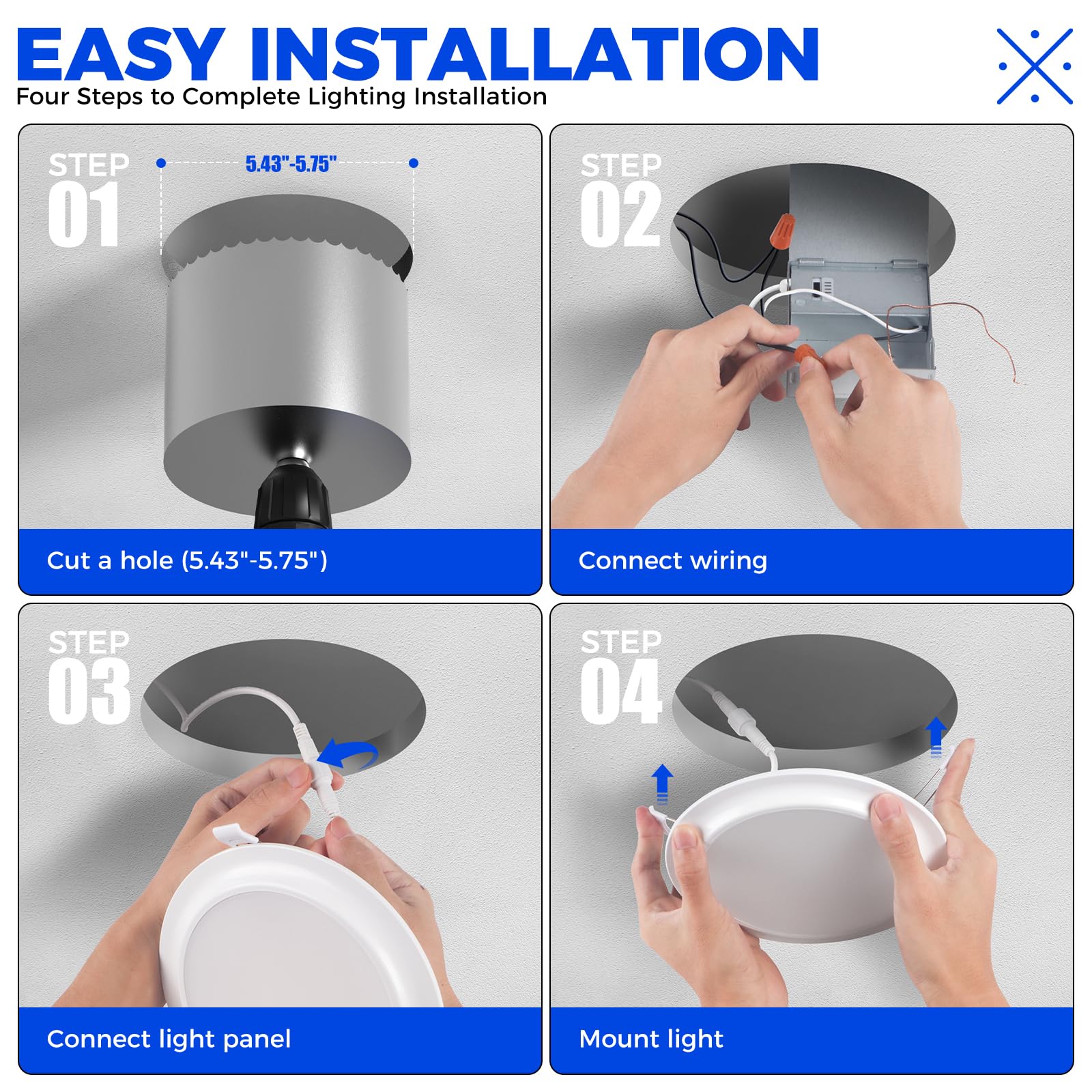 EASY INSTALLATION
Four Steps to Complete Lighting Installation

STEP 01
5.43"-5.75"
Cut a hole (5.43"-5.75")

STEP 02
Connect wiring

STEP 03
Connect light panel

STEP 04
Mount light