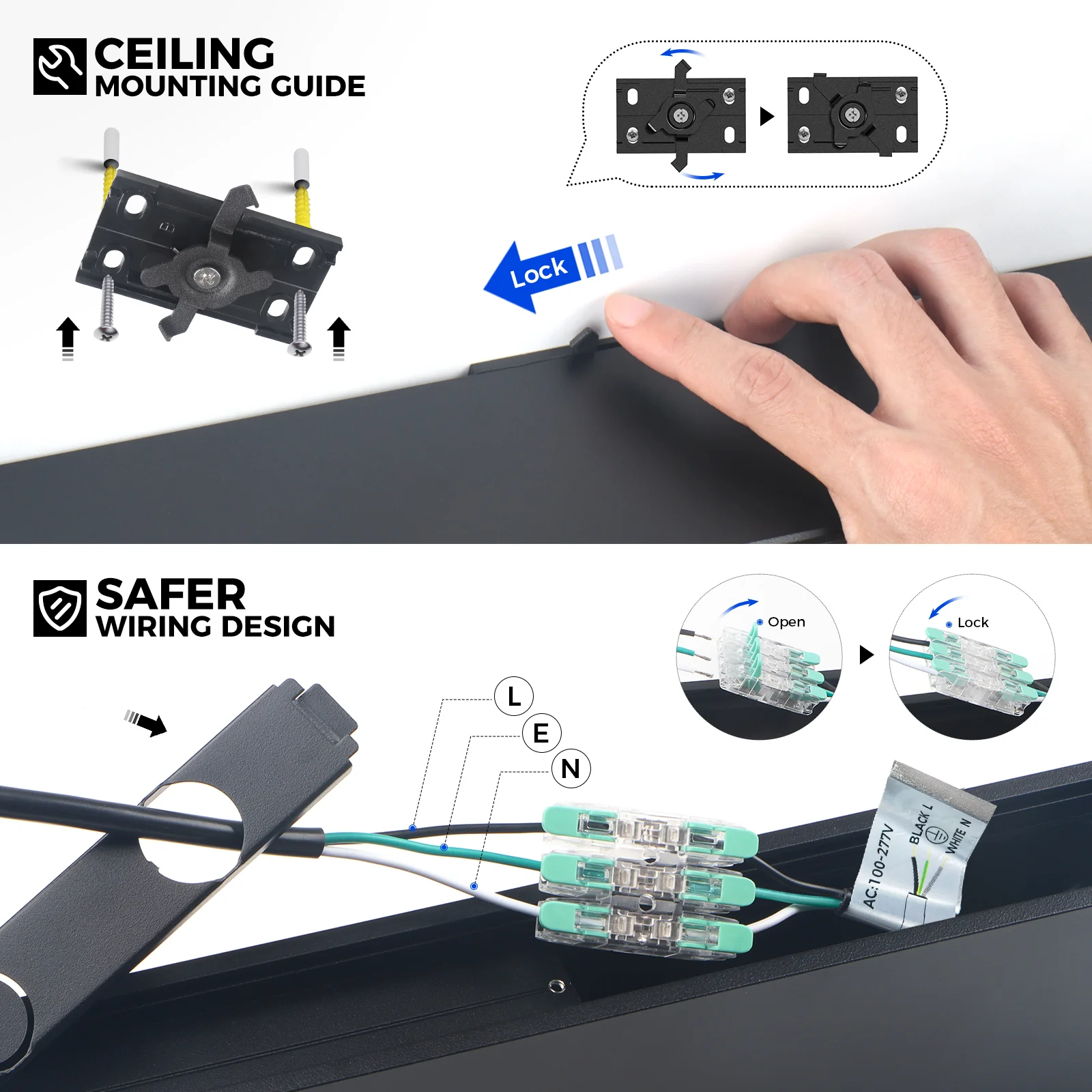 CEILING
MOUNTING GUIDE

Lock

SAFER
WIRING DESIGN

Open

Lock

L

E

N

AC:100-277V

BLACK L

WHITE N