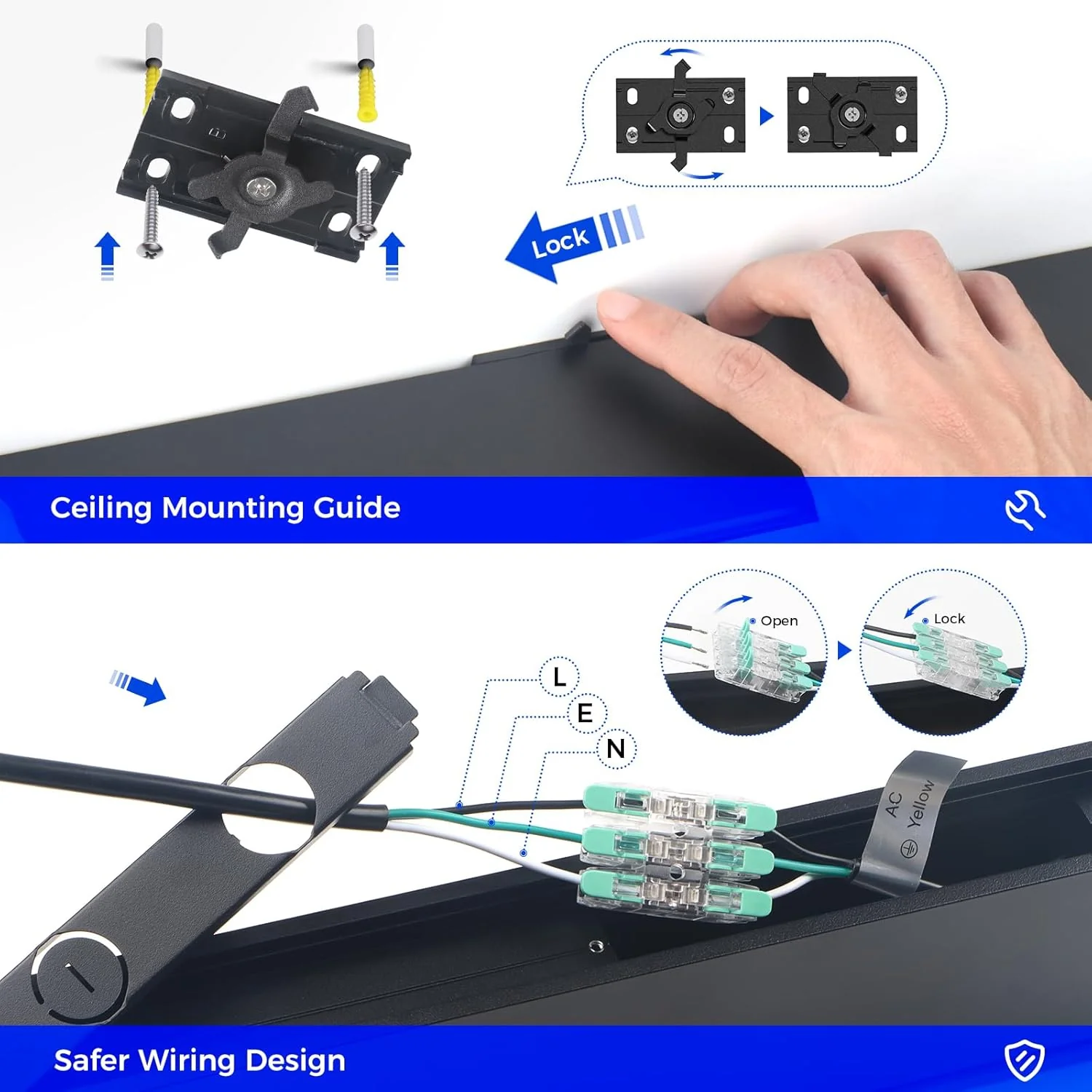 Lock

Ceiling Mounting Guide

Open

Lock

L

E

N

AC
Yellow

Safer Wiring Design