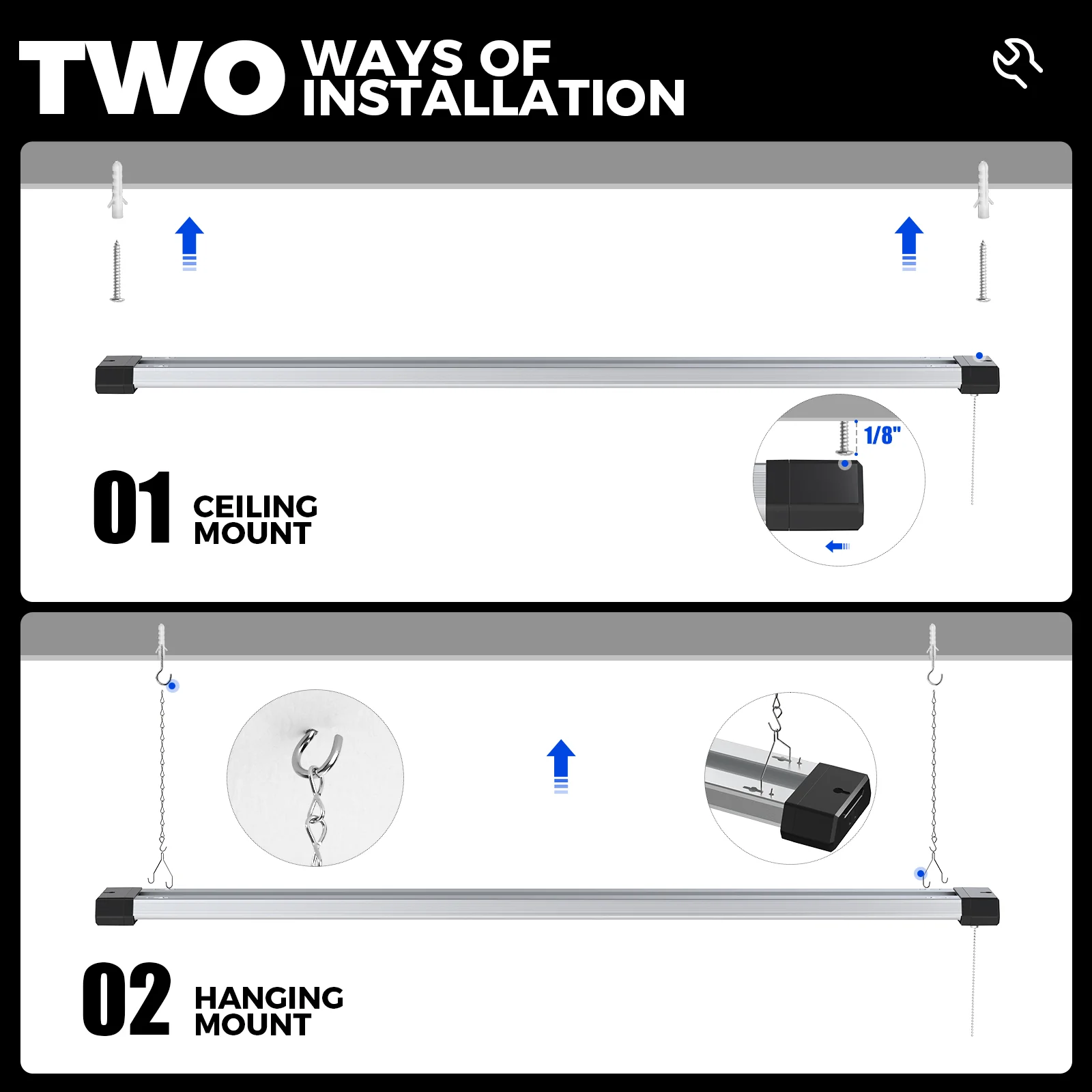 TWO WAYS OF INSTALLATION

1/8"

01 CEILING MOUNT

02 HANGING MOUNT