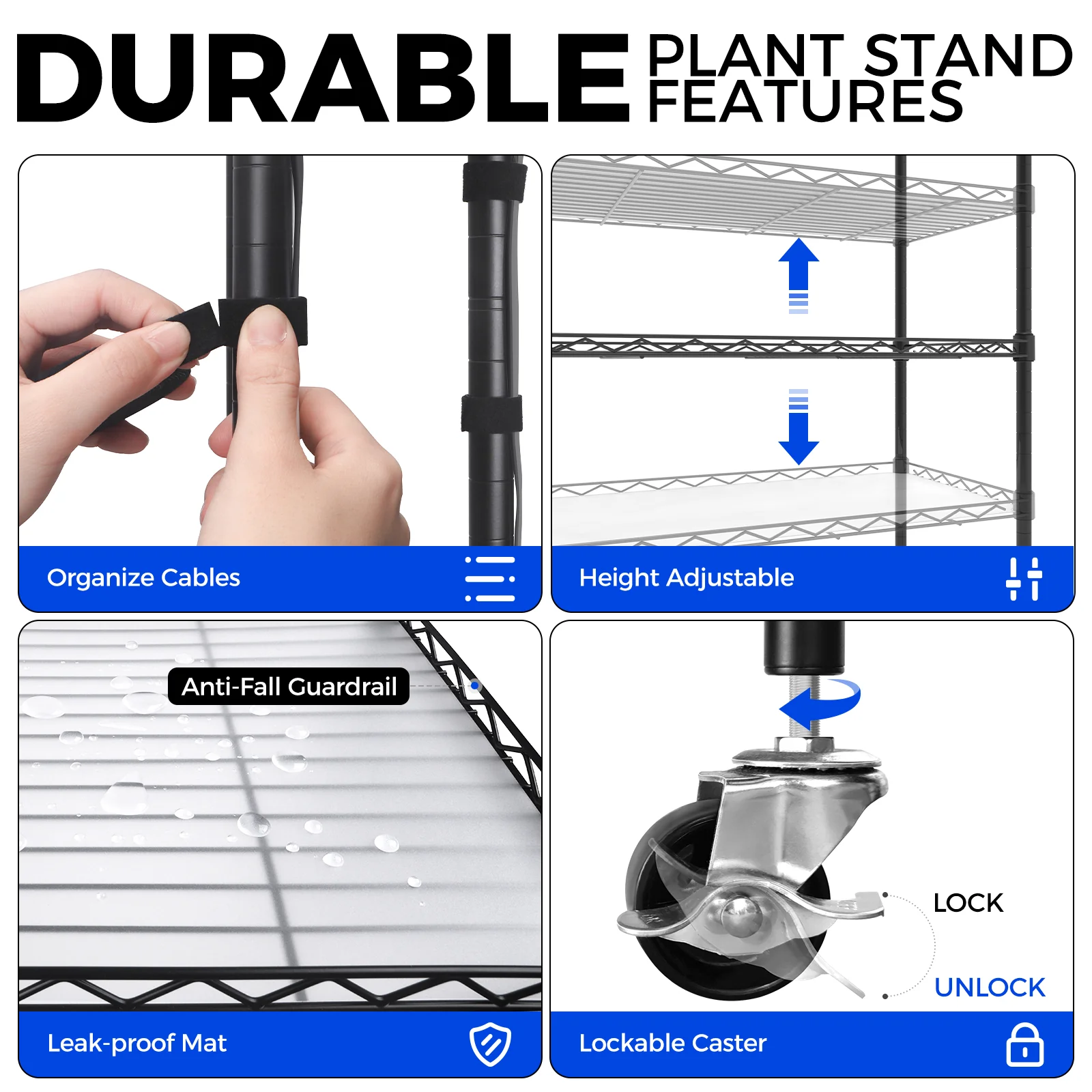 DURABLE PLANT STAND FEATURES

Organize Cables

Height Adjustable

Anti-Fall Guardrail

Leak-proof Mat

LOCK

UNLOCK

Lockable Caster