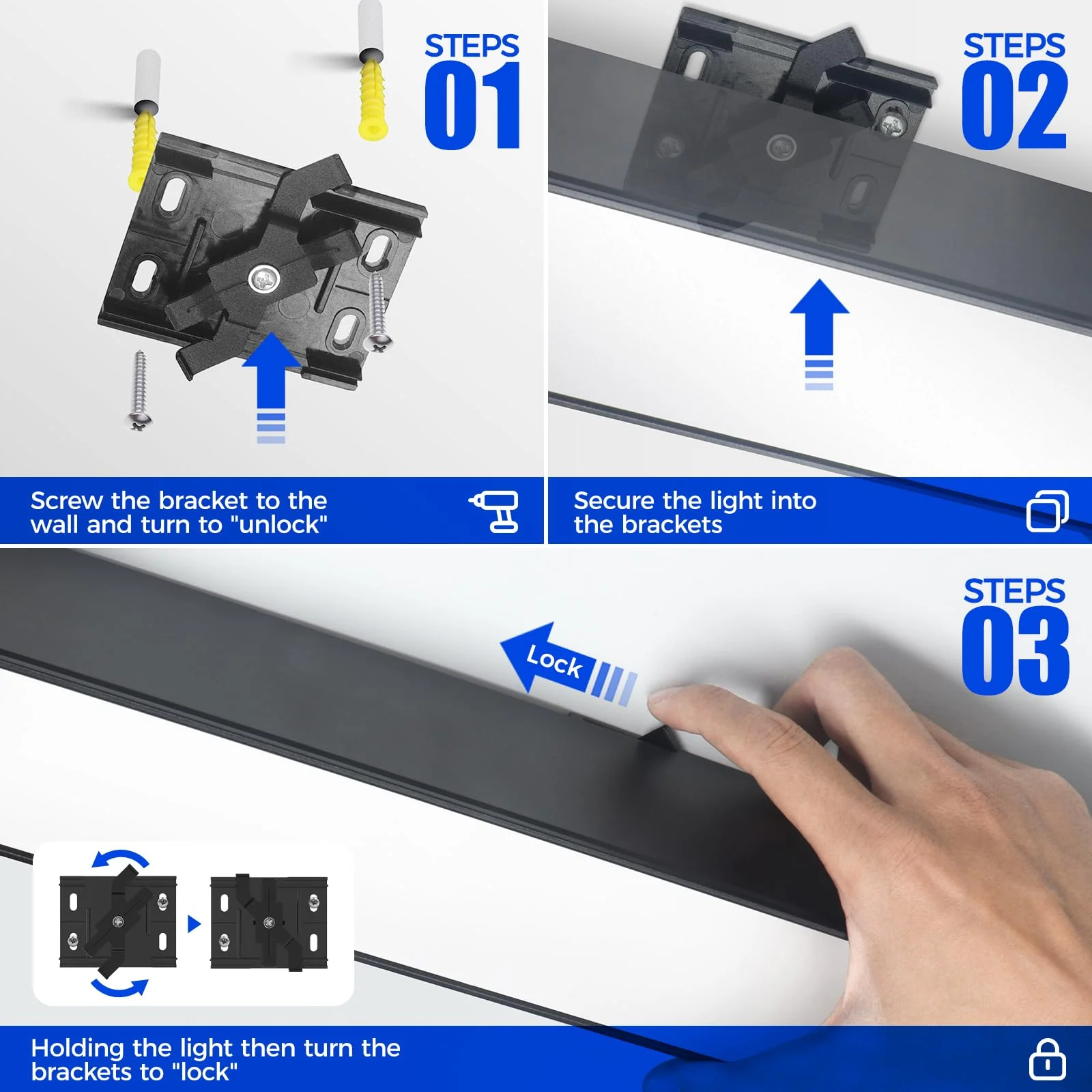 STEPS
01

Screw the bracket to the wall and turn to "unlock"

STEPS
02

Secure the light into the brackets

STEPS
03

Lock

Holding the light then turn the brackets to "lock"