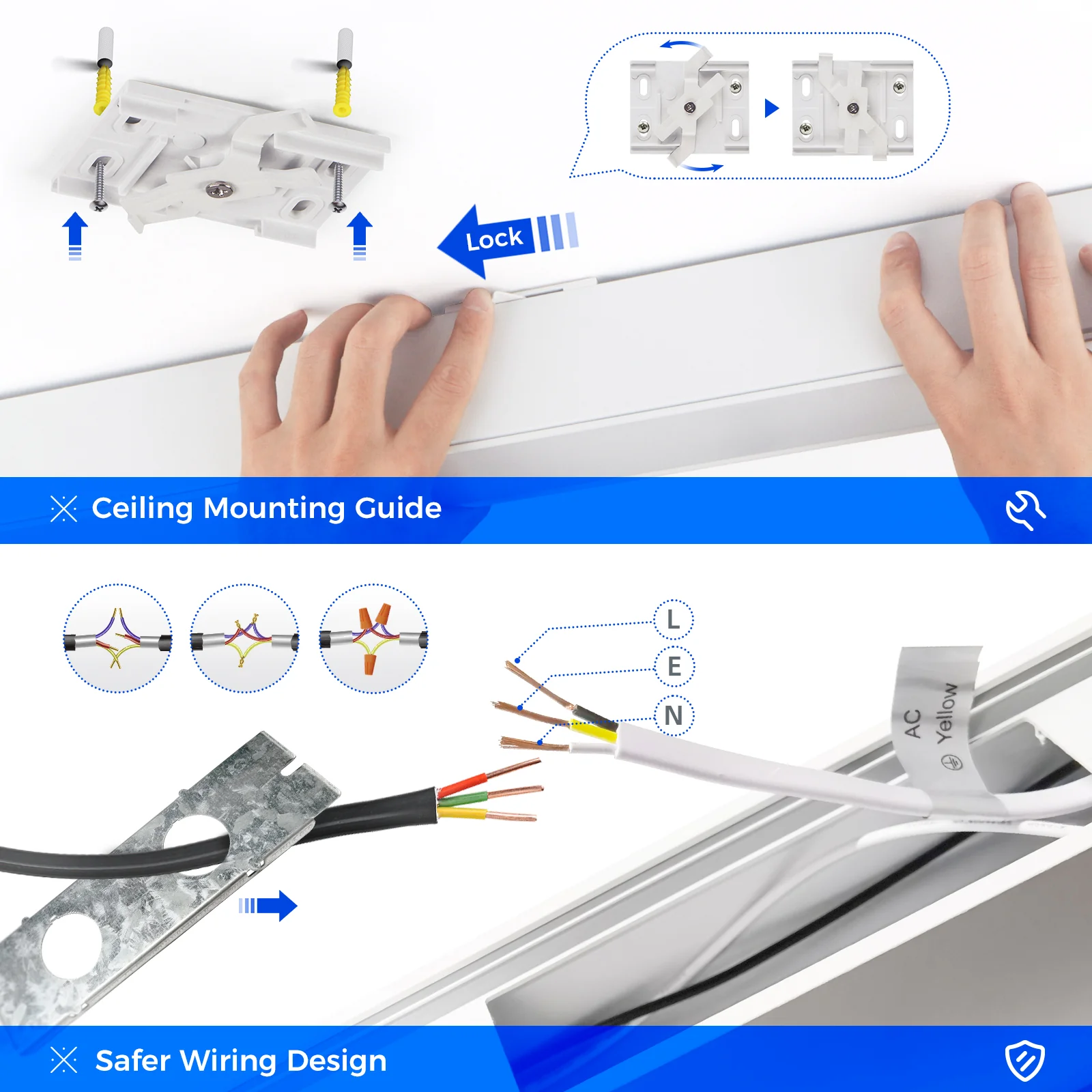 Lock

Ceiling Mounting Guide

L

E

N

AC

Yellow

Safer Wiring Design