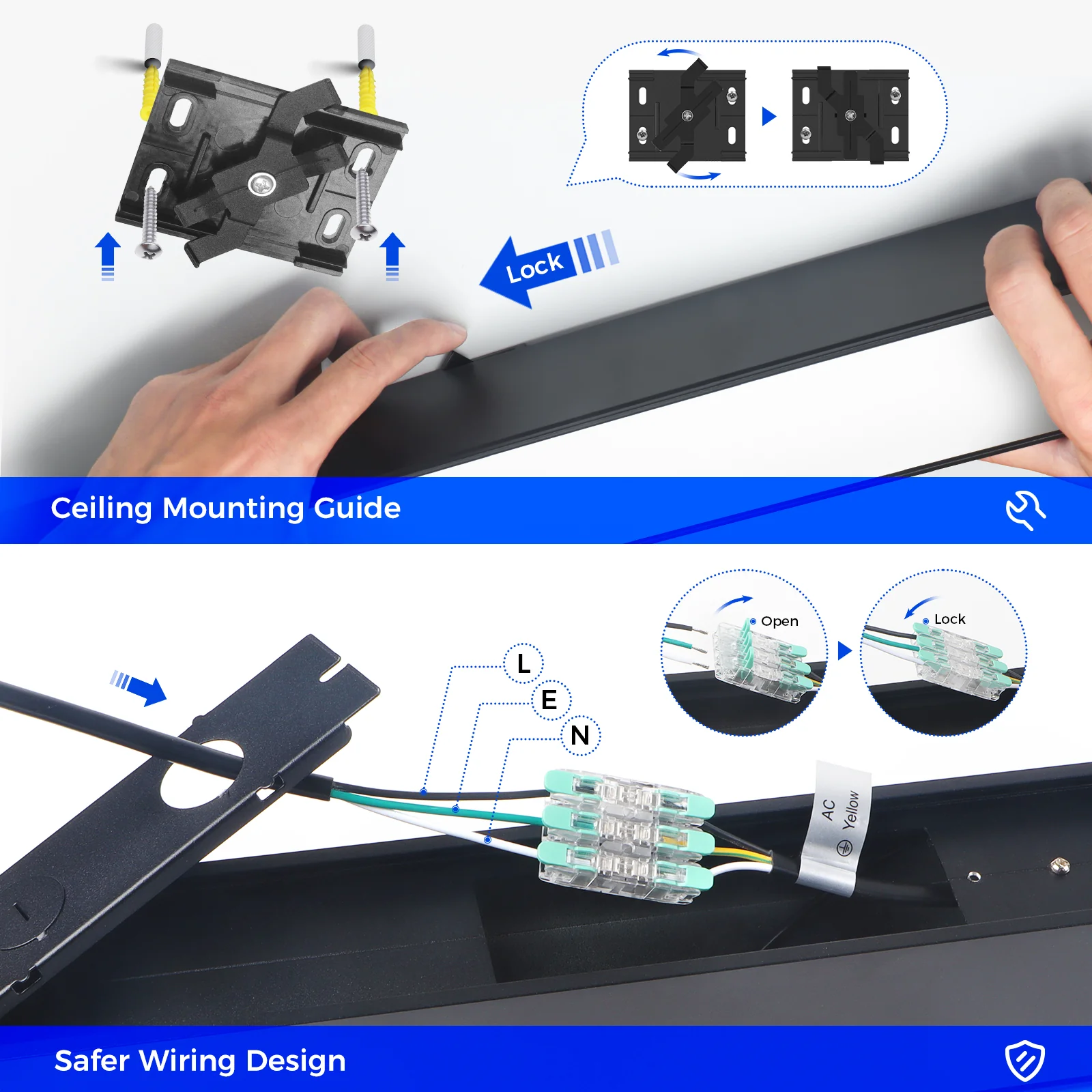 Lock

Ceiling Mounting Guide

Open

Lock

L

E

N

AC

Yellow

Safer Wiring Design