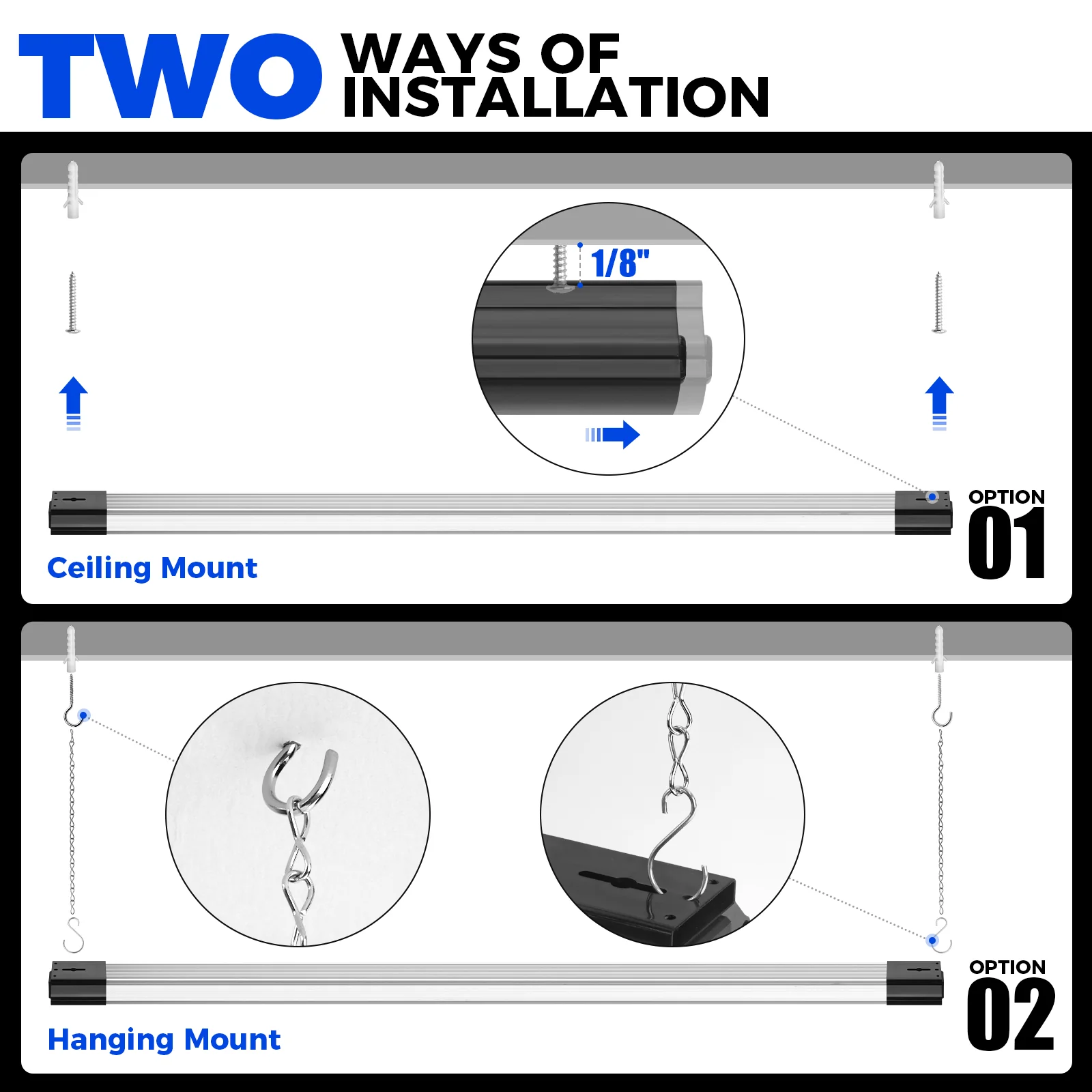 TWO WAYS OF INSTALLATION

1/8"

OPTION 01

Ceiling Mount

OPTION 02

Hanging Mount