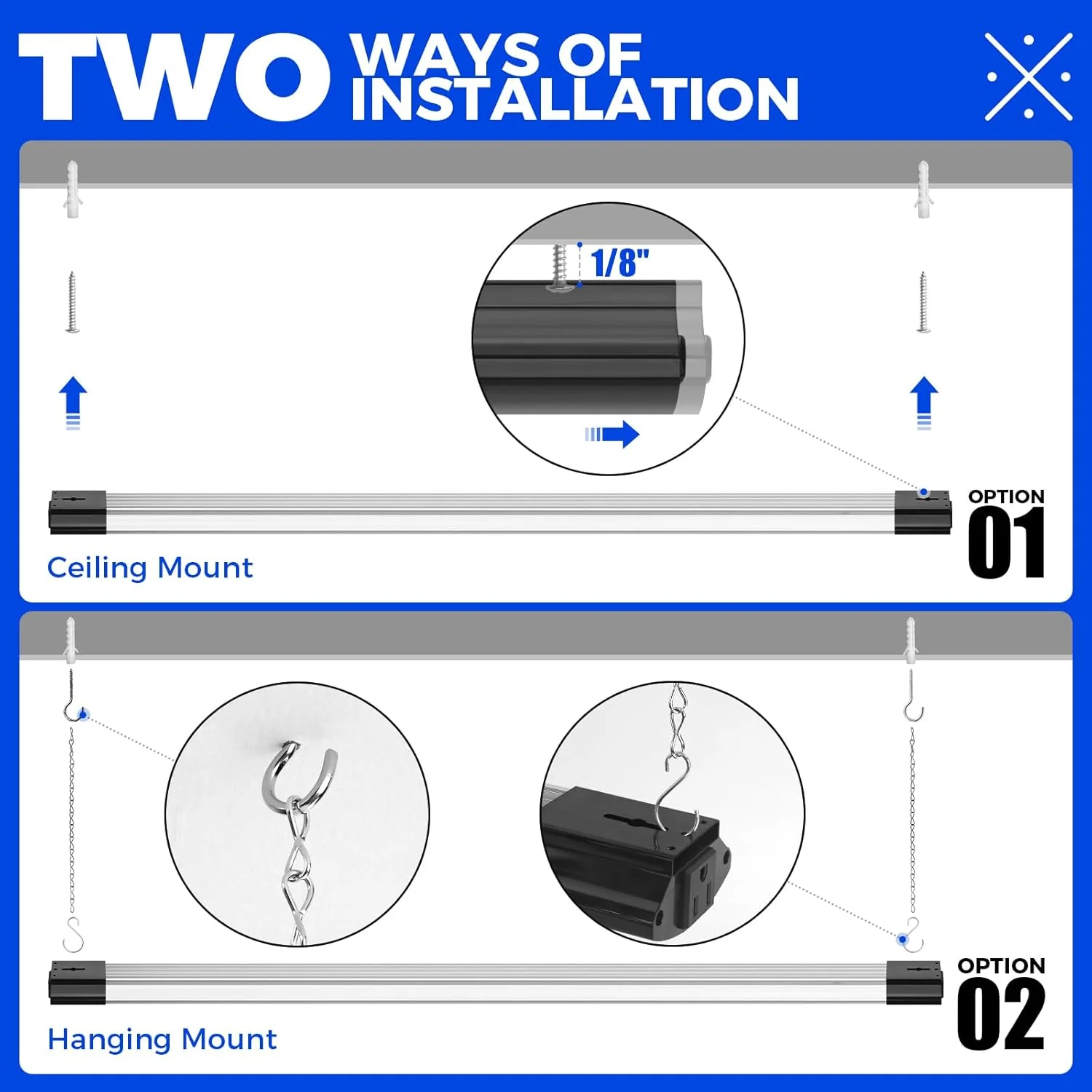 TWO WAYS OF INSTALLATION

1/8"

OPTION
01

Ceiling Mount

OPTION
02

Hanging Mount