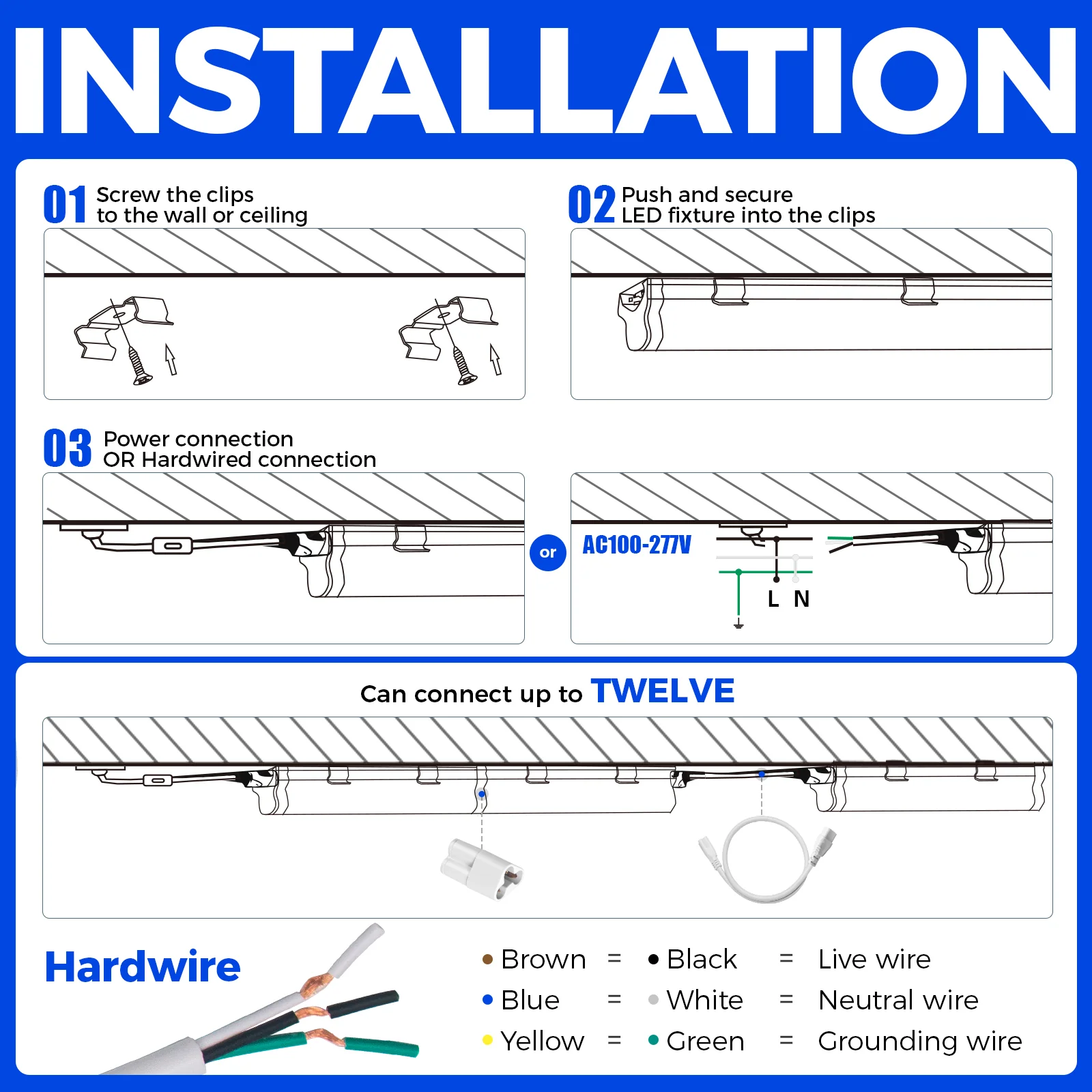 INSTALLATION

01 Screw the clips to the wall or ceiling

02 Push and secure LED fixture into the clips

03 Power connection OR Hardwired connection

or

AC100-277V

L N

Can connect up to TWELVE

Hardwire

| | | | | |
|---|---|---|---|---|
| • Brown | = | • Black | = | Live wire |
| • Blue | = | • White | = | Neutral wire |
| • Yellow | = | • Green | = | Grounding wire |