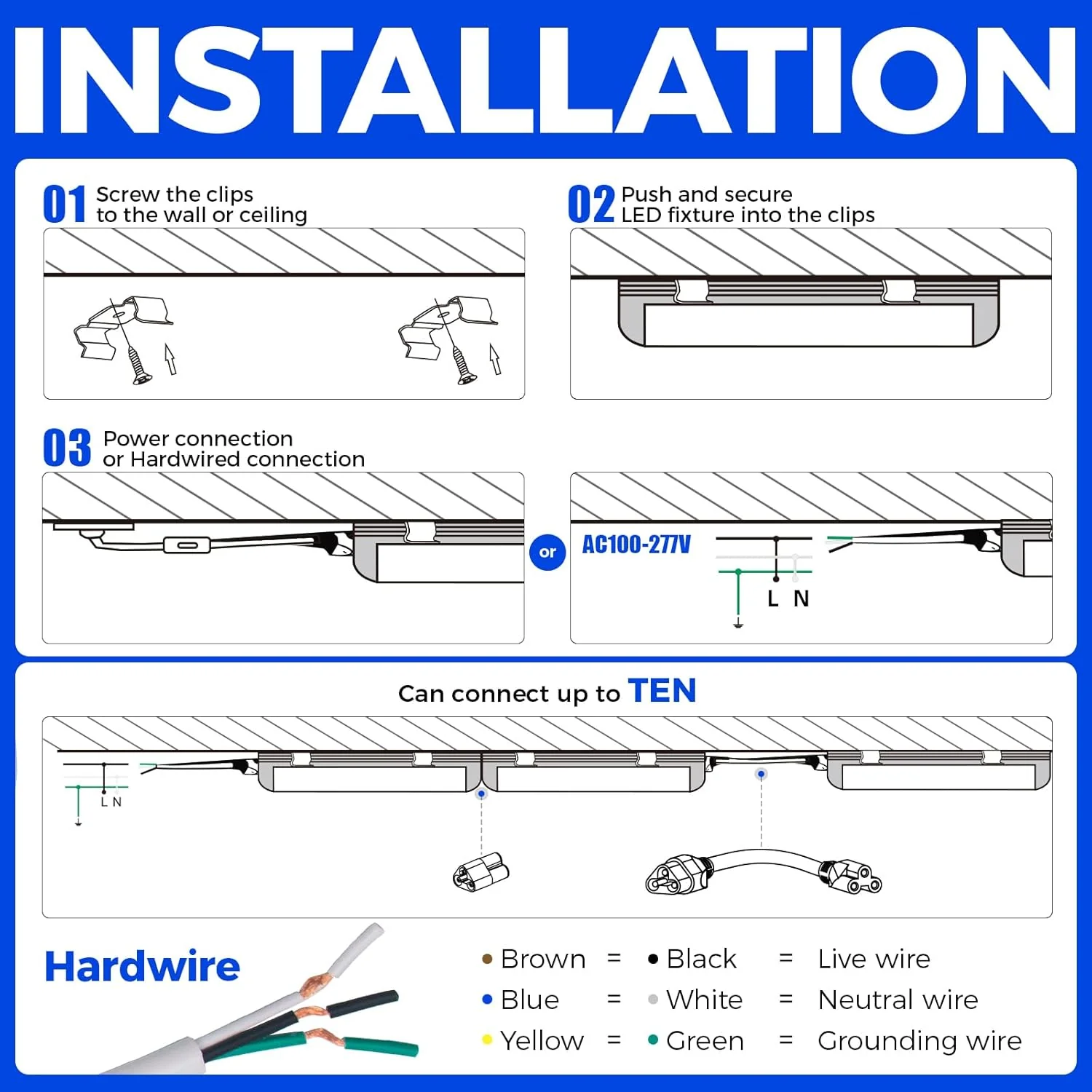 INSTALLATION

01 Screw the clips to the wall or ceiling

02 Push and secure LED fixture into the clips

03 Power connection or Hardwired connection

or

AC100-277V

L N

Can connect up to TEN

L N

Hardwire

| | | | | |
|---|---|---|---|---|
| Brown | = | Black | = | Live wire |
| Blue | = | White | = | Neutral wire |
| Yellow | = | Green | = | Grounding wire |