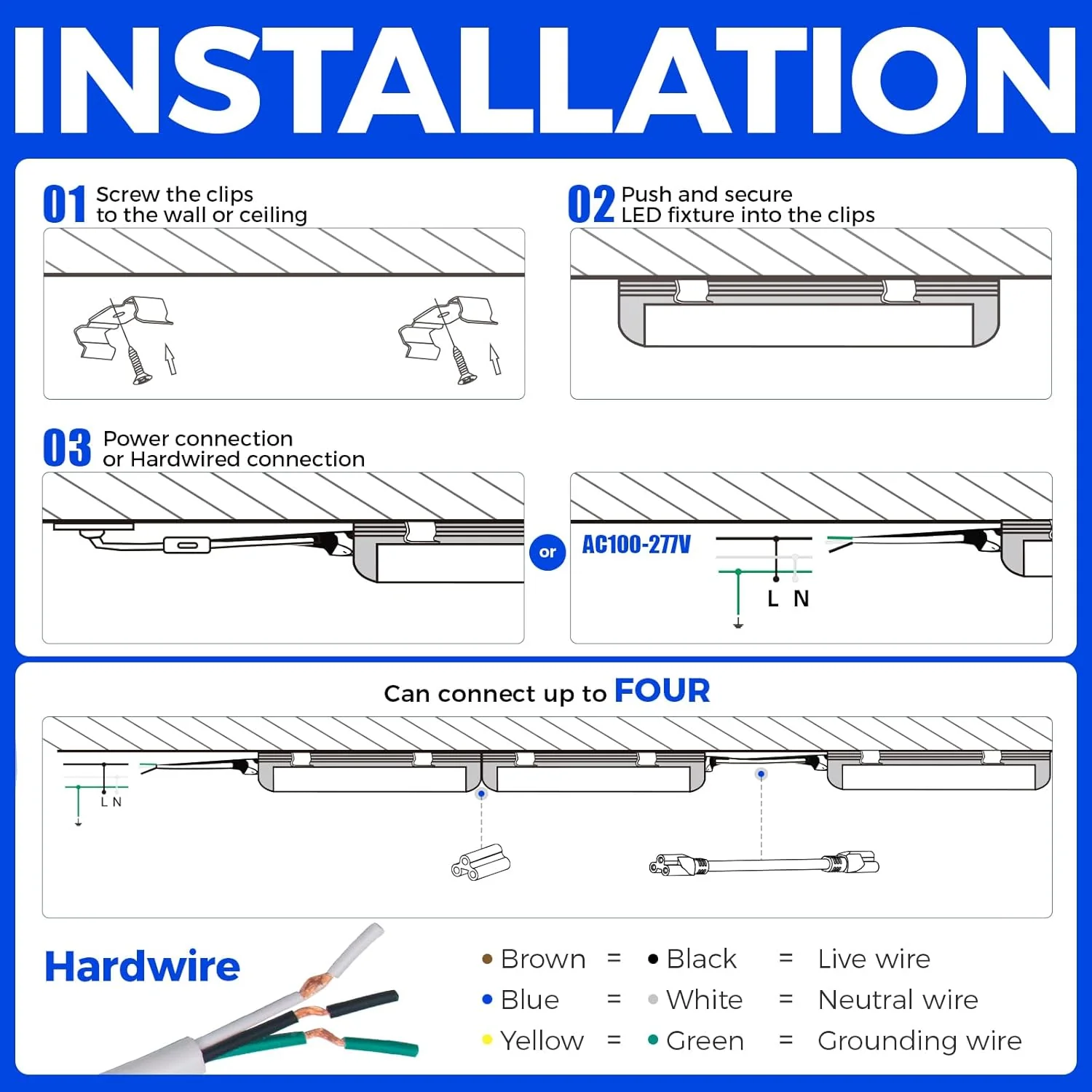 INSTALLATION

01 Screw the clips to the wall or ceiling

02 Push and secure LED fixture into the clips

03 Power connection or Hardwired connection

or

AC100-277V

L N

Can connect up to FOUR

L N

Hardwire

| | | | | |
|---|---|---|---|---|
| Brown | = | Black | = | Live wire |
| Blue | = | White | = | Neutral wire |
| Yellow | = | Green | = | Grounding wire |